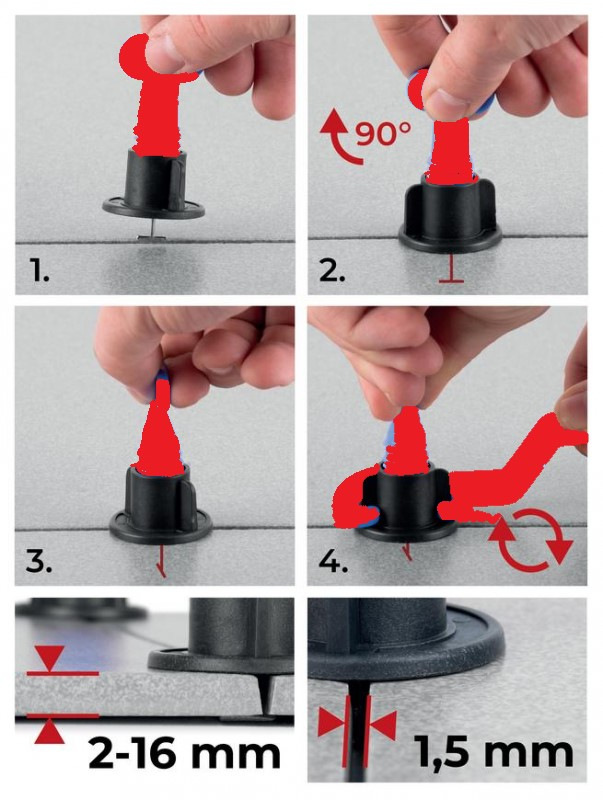 1.

90°

2.

3.

4.

2-16 mm

1,5 mm